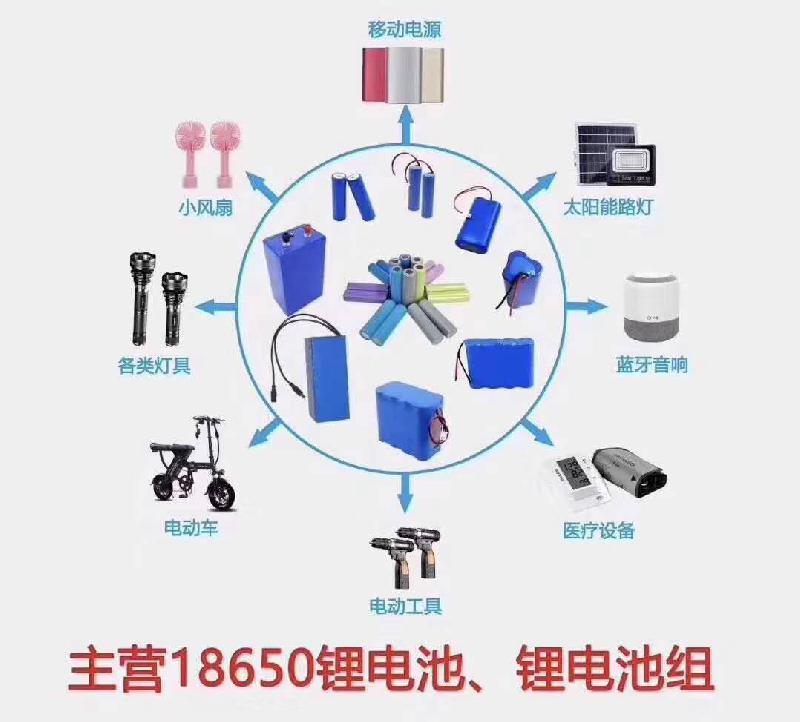 移动电源

小风扇

太阳能路灯

各类灯具

蓝牙音响

电动车

医疗设备

电动工具

主营18650锂电池、锂电池组